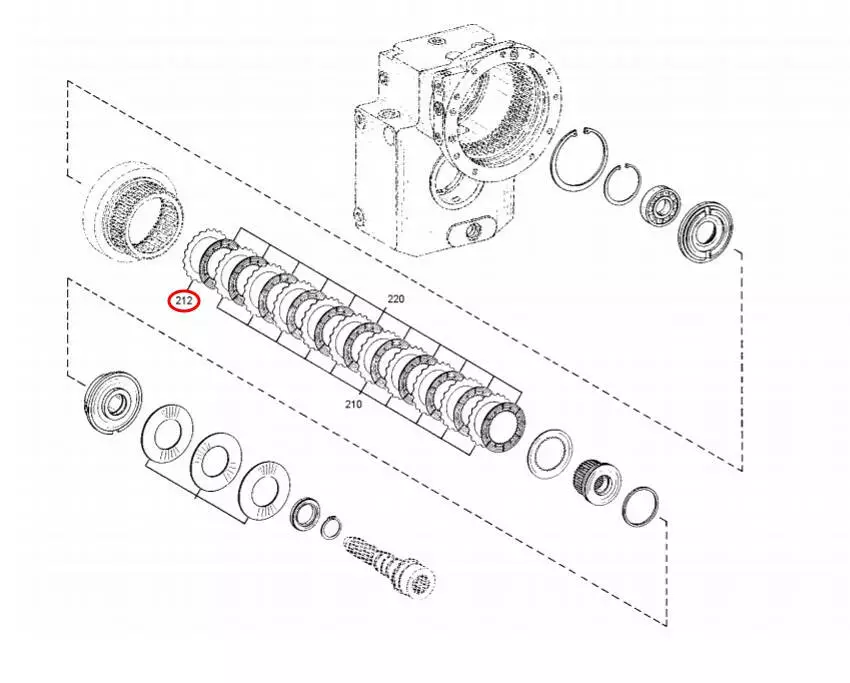 212
220
210