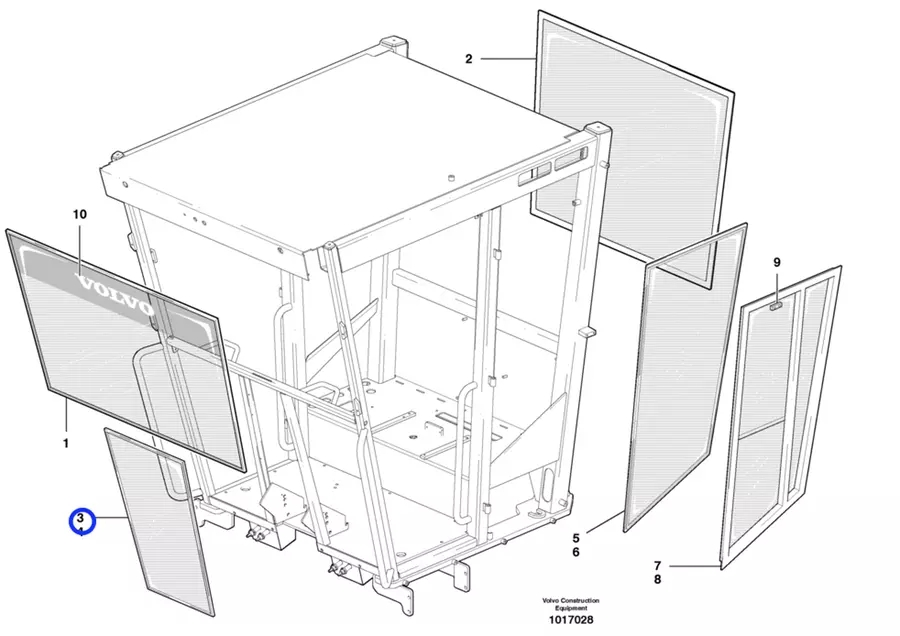 2

10

VOLVO

9

1

3

5
6

7
8

Volvo Construction Equipment
1017028